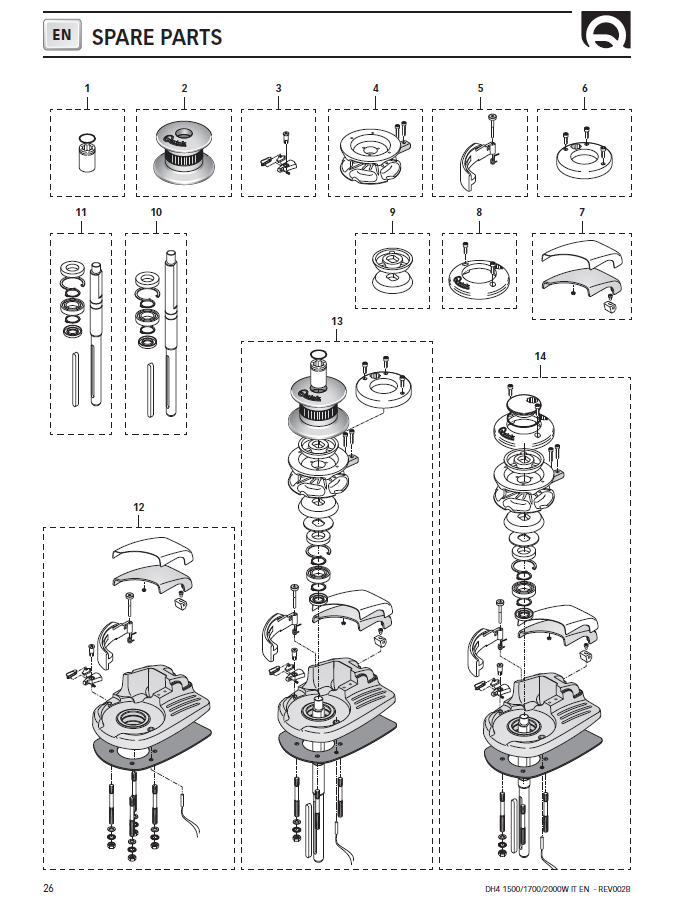 EN SPARE PARTS

1
2
3
4
5
6

11
10
9
8
7

13
14
12

26
DH4 1500/1700/2000W IT EN - REV002B